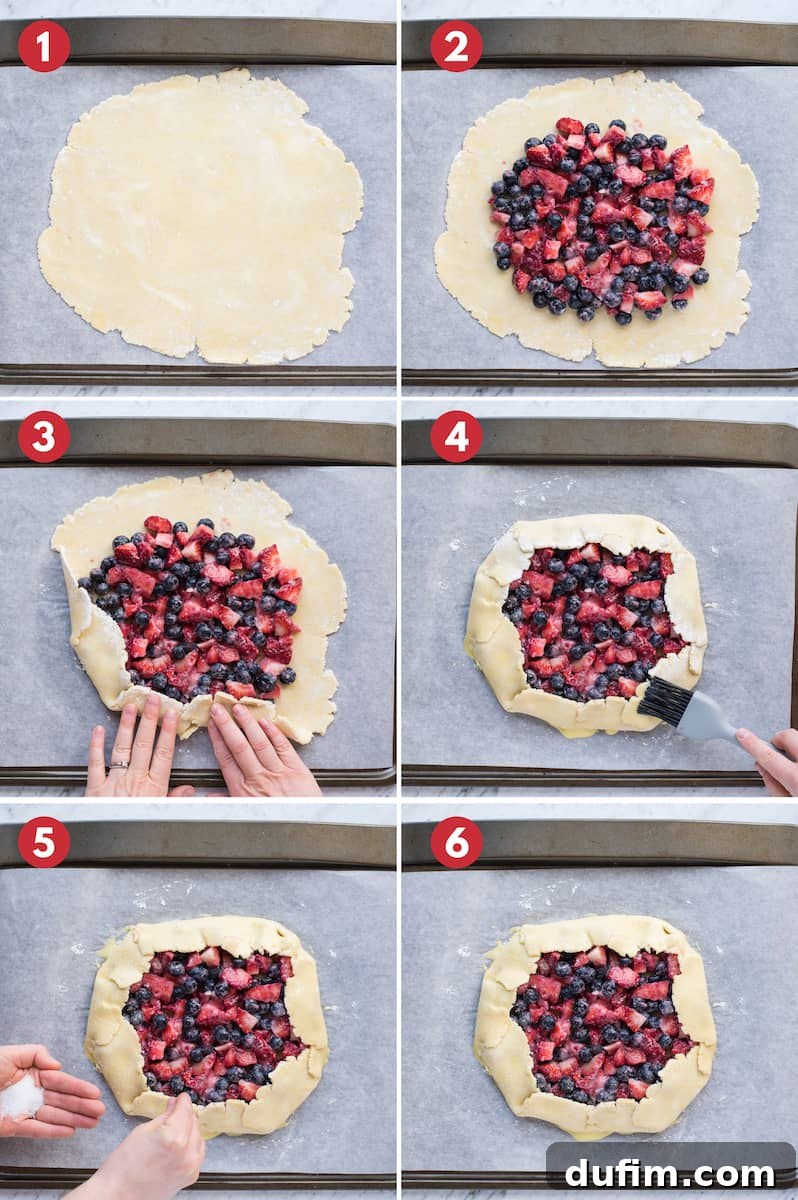 1
2
3
4
5
6
dufim.com